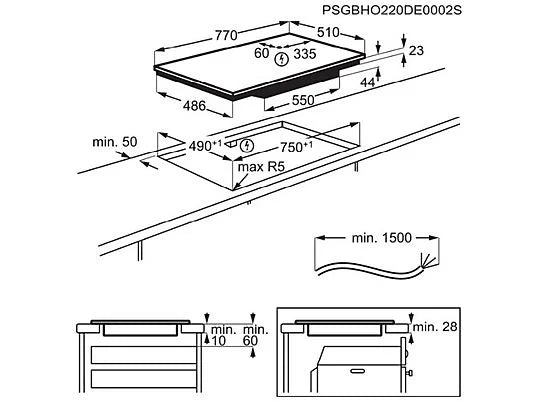 PSGBHO220DE0002S

770
510
60
335
23
44
486
550

min. 50
$490^{+1}$
$750^{+1}$
max R5

min. 1500

min. 10
min. 60

min. 28