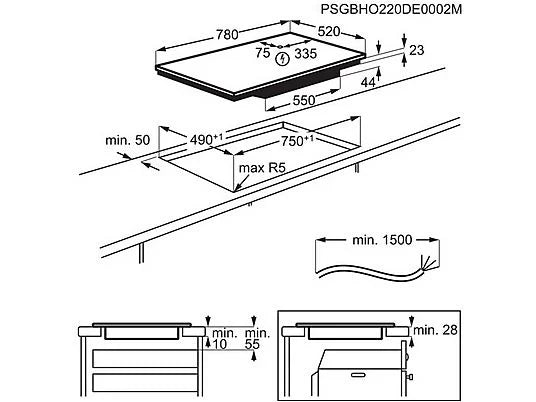 PSGBHO220DE0002M

780

520

75

335

23

44

550

min. 50

$490^{+1}$

$750^{+1}$

max R5

min. 1500

min. 10

min. 55

min. 28