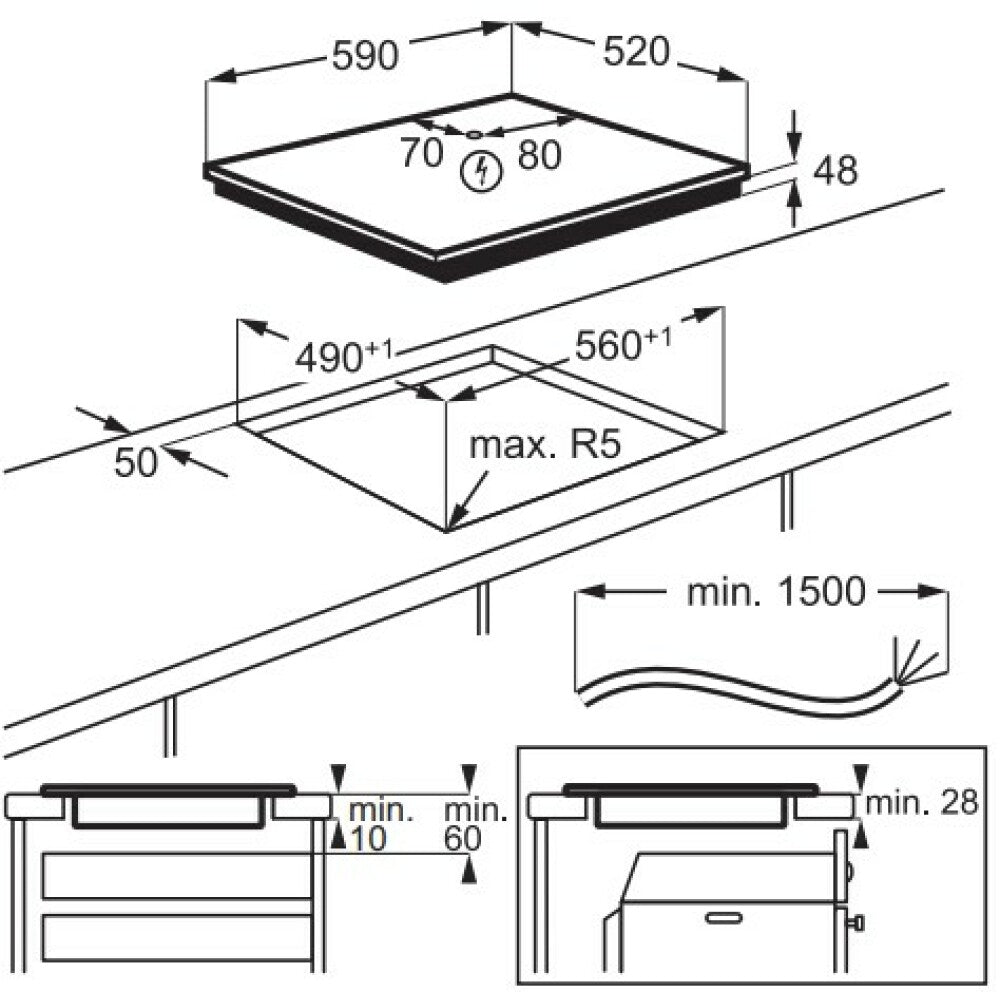 590
520
70
80
48
$490^{+1}$
$560^{+1}$
50
max. R5
min. 1500
min.
10
min.
60
min. 28