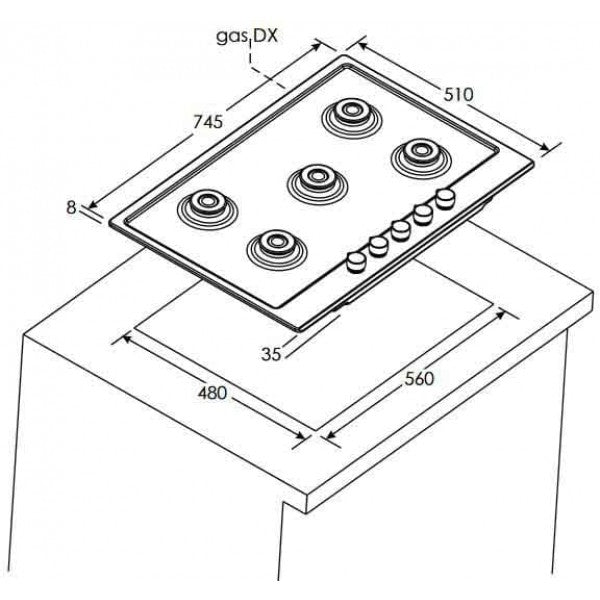 gas DX
745
510
8
35
480
560