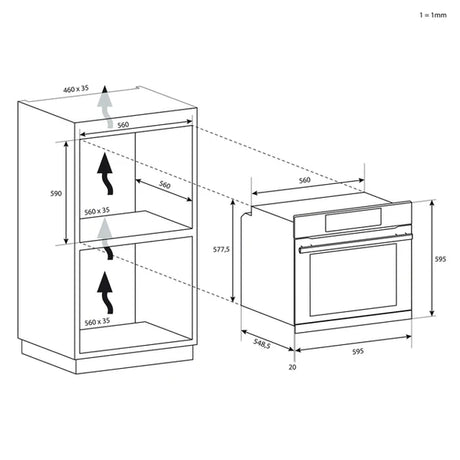 1 = 1mm

460 x 35

560

590

560

560 x 35

560 x 35

560

577,5

595

548,5

595

20